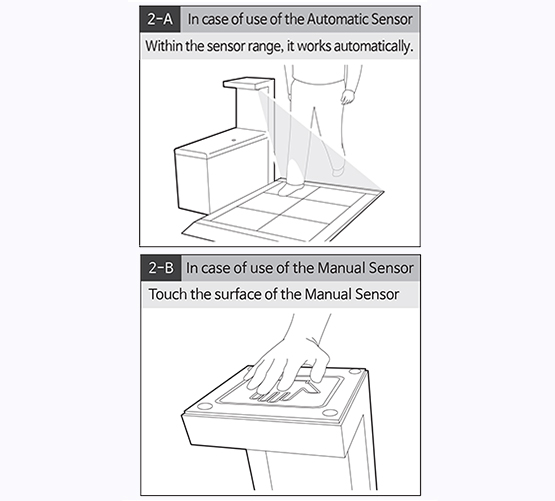 2-A In case of use of the Automatic Sensor

Within the sensor range, it works automatically.

2-B In case of use of the Manual Sensor

Touch the surface of the Manual Sensor