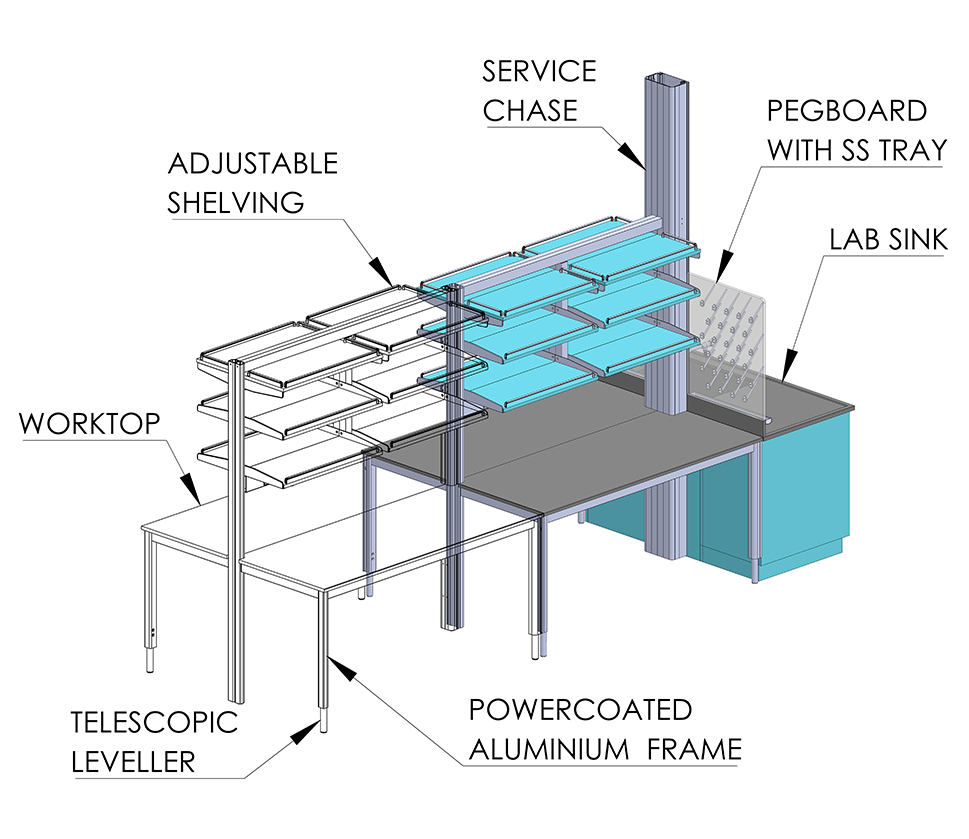 SERVICE CHASE

PEGBOARD WITH SS TRAY

ADJUSTABLE SHELVING

LAB SINK

WORKTOP

TELESCOPIC LEVELLER

POWERCOATED ALUMINIUM FRAME